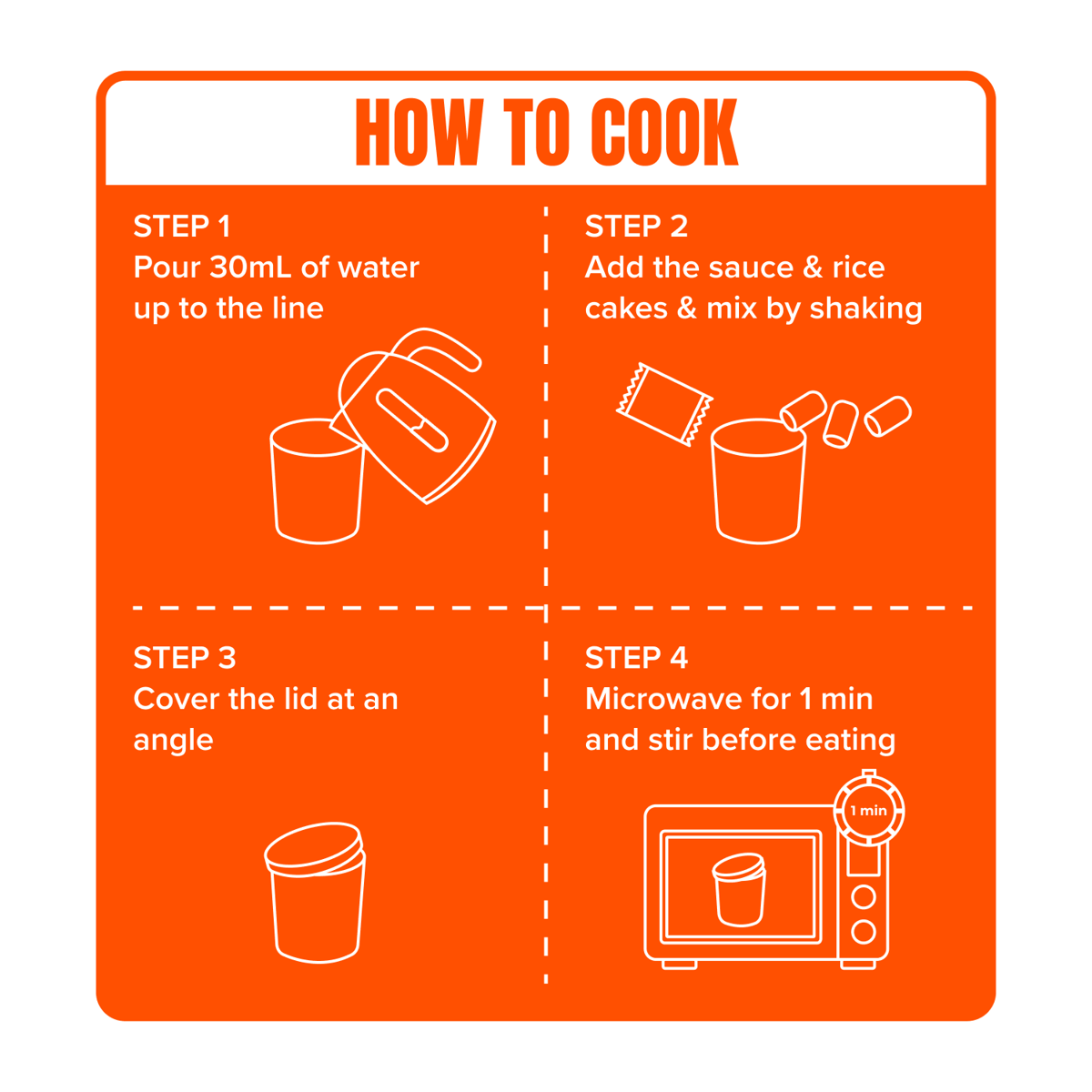 HOW TO COOK

STEP 1
Pour 30mL of water up to the line

STEP 2
Add the sauce & rice cakes & mix by shaking

STEP 3
Cover the lid at an angle

STEP 4
Microwave for 1 min and stir before eating

1 min